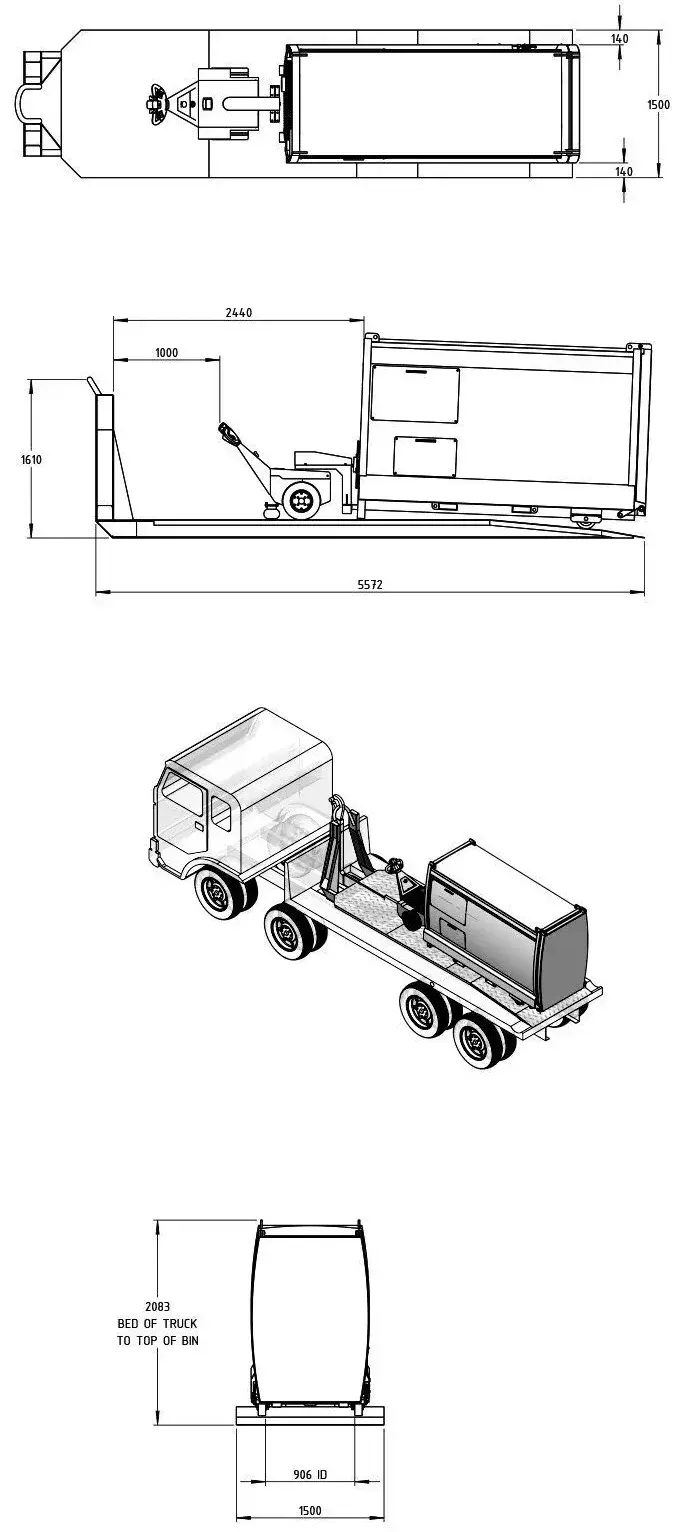 140
1500
140

2440
1000
1610
5572

2083
BED OF TRUCK
TO TOP OF BIN
906 ID
1500